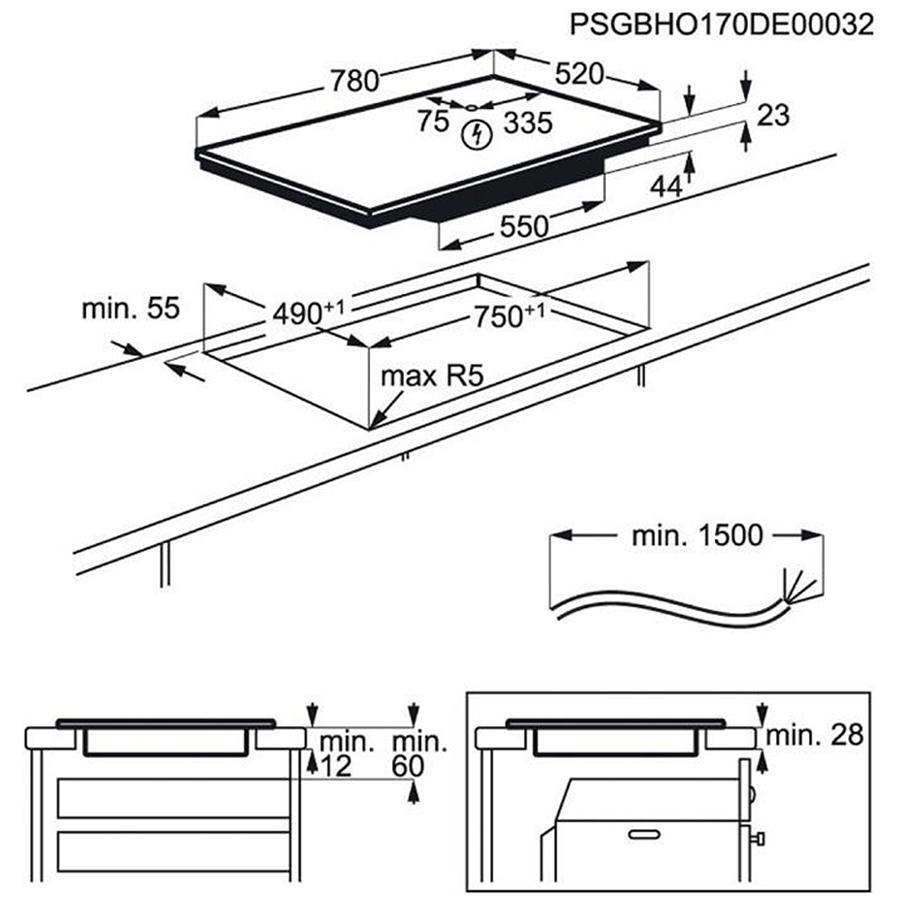 PSGBHO170DE00032

780

520

75

335

23

44

550

min. 55

$490^{+1}$

$750^{+1}$

max R5

min. 1500

min. 12

min. 60

min. 28